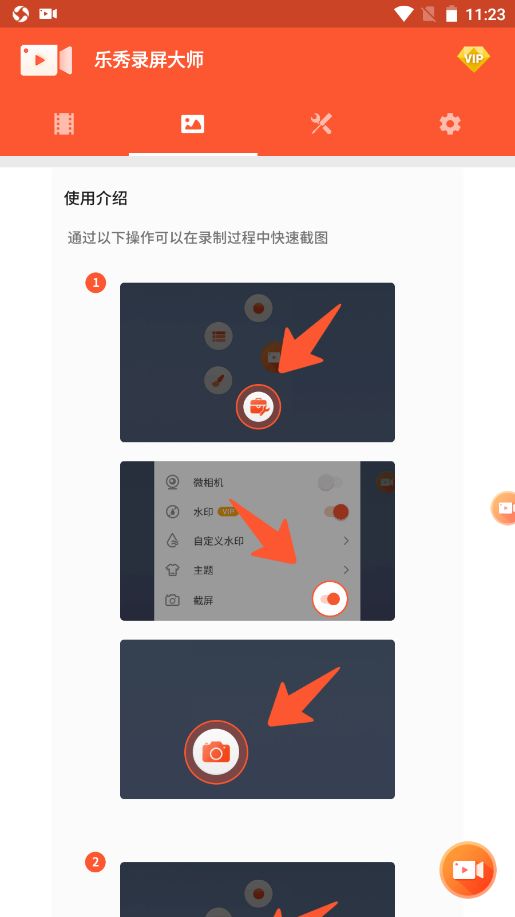 11:23

乐秀录屏大师

VIP

使用介绍

通过以下操作可以在录制过程中快速截图

1

微相机

水印 VIP

自定义水印

主题

截屏

2